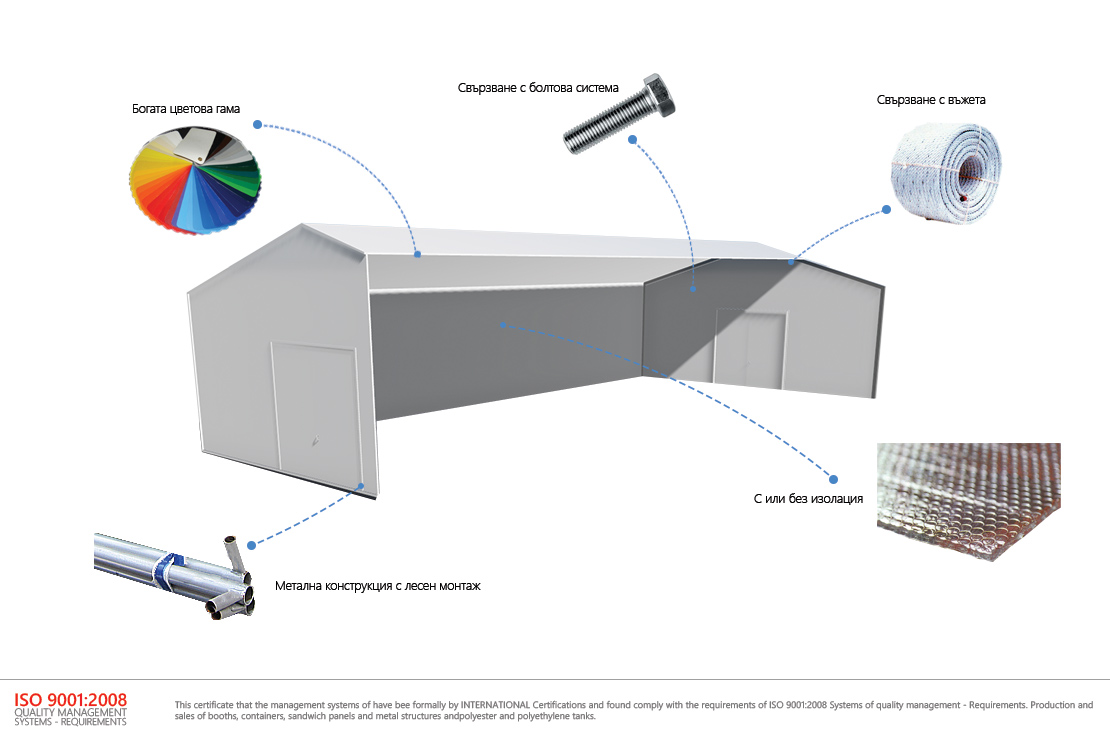 Богата цветова гама

Свързване с болтова система

Свързване с въжета

С или без изолация

Метална конструкция с лесен монтаж

ISO 9001:2008
QUALITY MANAGEMENT
SYSTEMS - REQUIREMENTS

This certificate that the management systems of have bee formally by INTERNATIONAL Certifications and found comply with the requirements of ISO 9001:2008 Systems of quality management - Requirements. Production and sales of booths, containers, sandwich panels and metal structures andpolyester and polyethylene tanks.