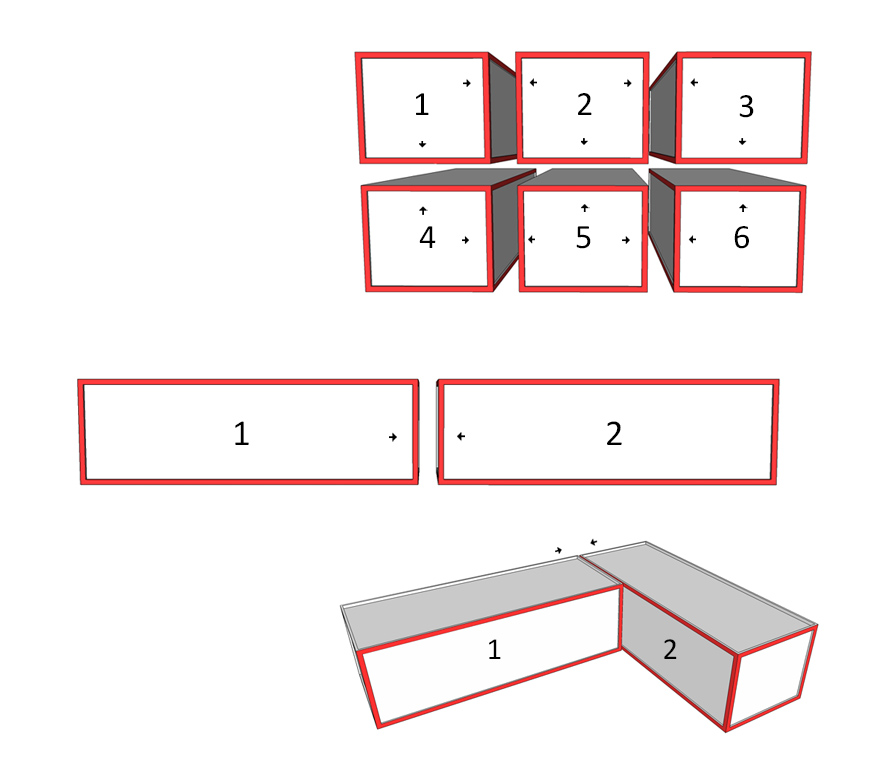 1
2
3
4
5
6

1
2

1
2