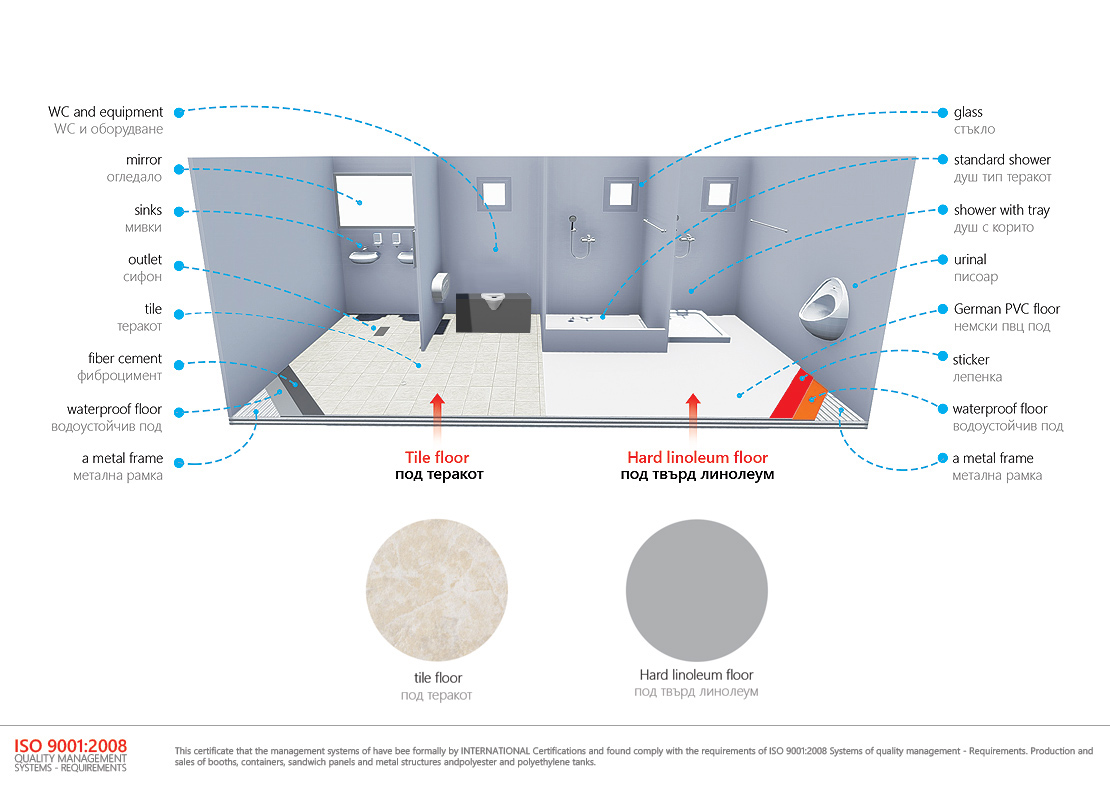 WC and equipment
WC и оборудване

mirror
огледало

sinks
мивки

outlet
сифон

tile
теракот

fiber cement
фиброцимент

waterproof floor
водоустойчив под

a metal frame
метална рамка

glass
стъкло

standard shower
душ тип теракот

shower with tray
душ с корито

urinal
писоар

German PVC floor
немски пвц под

sticker
лепенка

waterproof floor
водоустойчив под

a metal frame
метална рамка

Tile floor
под теракот

Hard linoleum floor
под твърд линолеум

tile floor
под теракот

Hard linoleum floor
под твърд линолеум

ISO 9001:2008
QUALITY MANAGEMENT SYSTEMS - REQUIREMENTS

This certificate that the management systems of have bee formally by INTERNATIONAL Certifications and found comply with the requirements of ISO 9001:2008 Systems of quality management - Requirements. Production and sales of booths, containers, sandwich panels and metal structures andpolyester and polyethylene tanks.